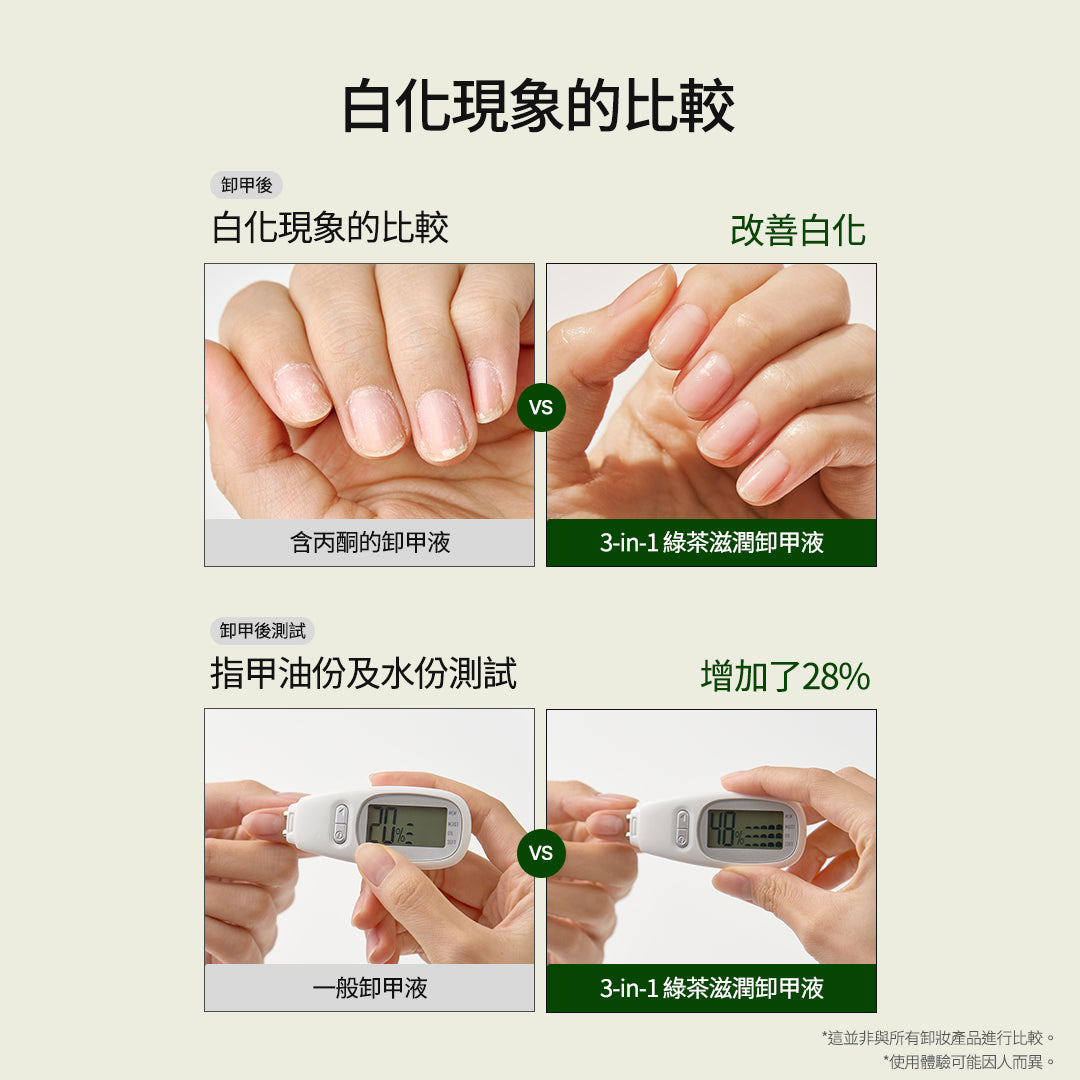 白化現象的比較

卸甲後

白化現象的比較

改善白化

VS

含丙酮的卸甲液

3-in-1 綠茶滋潤卸甲液

卸甲後測試

指甲油份及水份測試

增加了28%

20%

VS

48%

一般卸甲液

3-in-1 綠茶滋潤卸甲液

*這並非與所有卸妝產品進行比較。
*使用體驗可能因人而異。